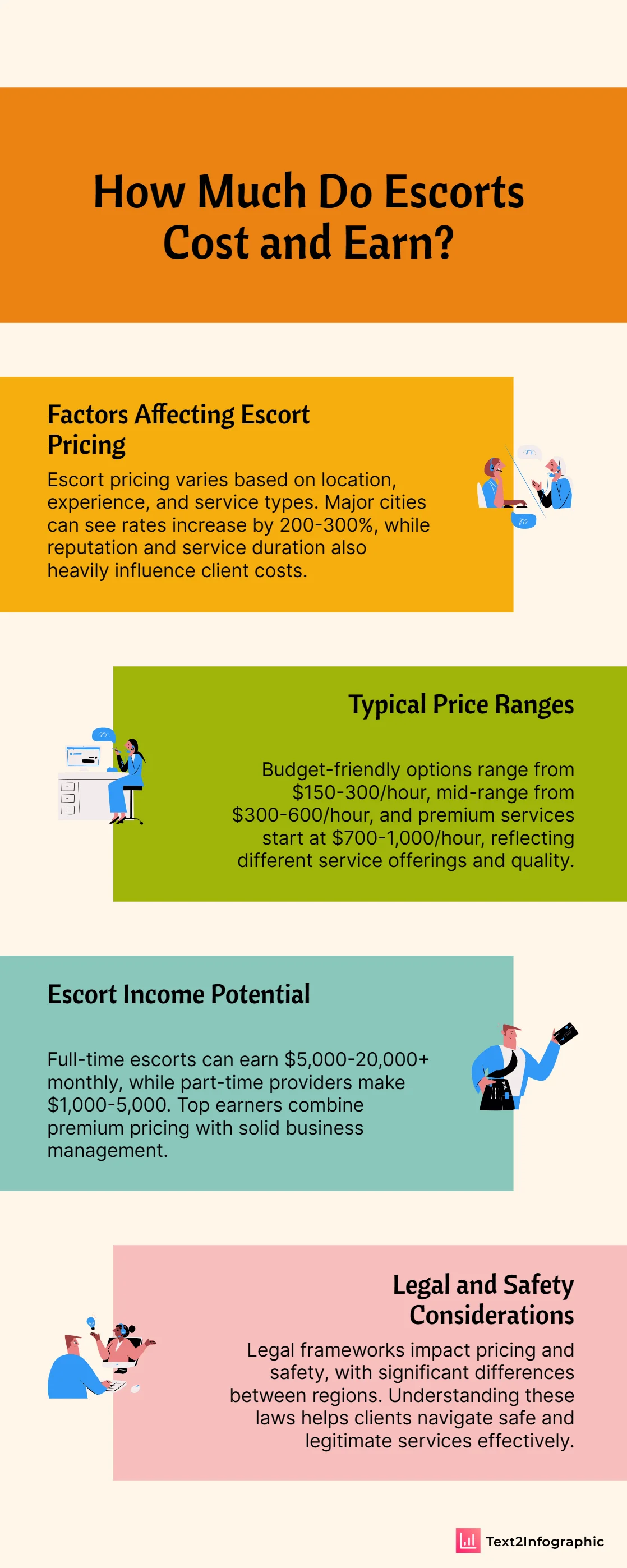 How Much Do Escorts Cost and Earn?

Factors Affecting Escort Pricing

Escort pricing varies based on location, experience, and service types. Major cities can see rates increase by 200-300%, while reputation and service duration also heavily influence client costs.

Typical Price Ranges

Budget-friendly options range from \$150-300/hour, mid-range from \$300-600/hour, and premium services start at \$700-1,000/hour, reflecting different service offerings and quality.

Escort Income Potential

Full-time escorts can earn \$5,000-20,000+ monthly, while part-time providers make \$1,000-5,000. Top earners combine premium pricing with solid business management.

Legal and Safety Considerations

Legal frameworks impact pricing and safety, with significant differences between regions. Understanding these laws helps clients navigate safe and legitimate services effectively.

Text2Infographic